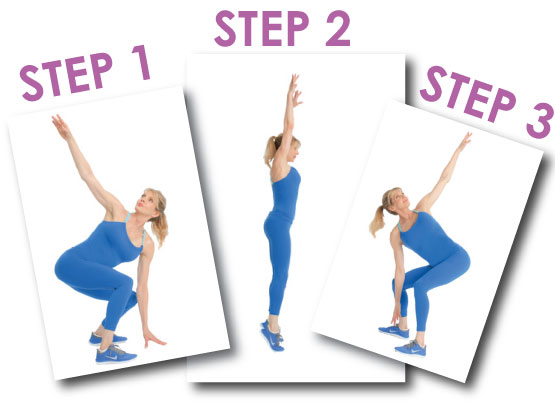 STEP 1

STEP 2

STEP 3